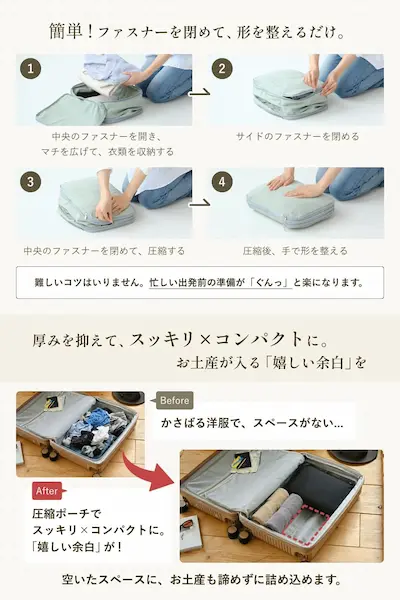 簡単！ファスナーを閉めて、形を整えるだけ。

1

中央のファスナーを開き、マチを広げて、衣類を収納する

2

サイドのファスナーを閉める

3

中央のファスナーを閉めて、圧縮する

4

圧縮後、手で形を整える

難しいコツはいりません。忙しい出発前の準備が「ぐんっ」と楽になります。

厚みを抑えて、スッキリ×コンパクトに。
お土産が入る「嬉しい余白」を

Before

かさばる洋服で、スペースがない…

After

圧縮ポーチでスッキリ×コンパクトに。「嬉しい余白」が！

空いたスペースに、お土産も諦めずに詰め込めます。